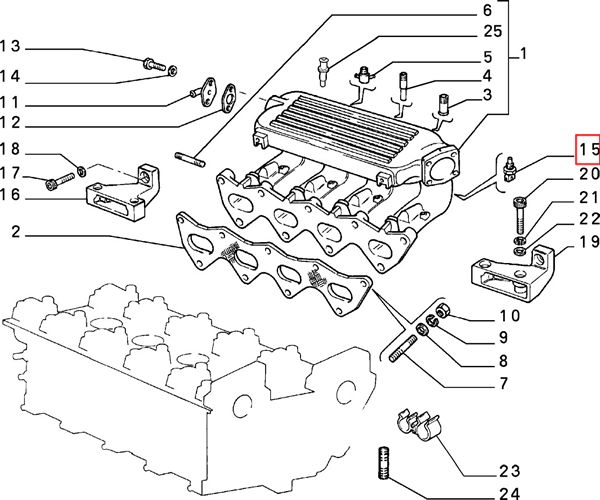 6
25
5
1
4
3
13
14
11
12
18
17
16
2
15
20
21
22
19
10
9
8
7
23
24