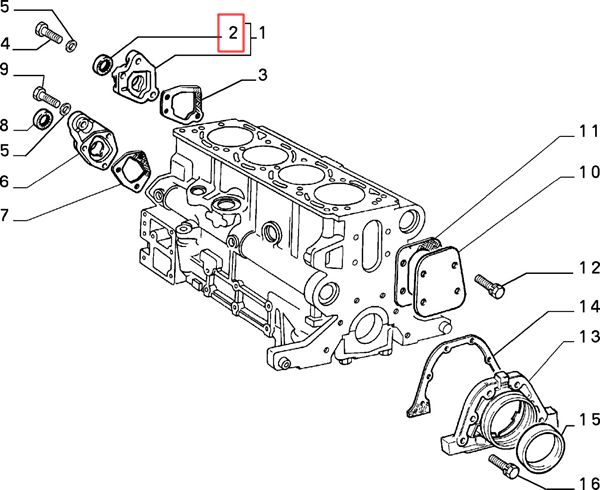 5
4
2
1
3
9
8
5
6
7
11
10
12
14
13
15
16