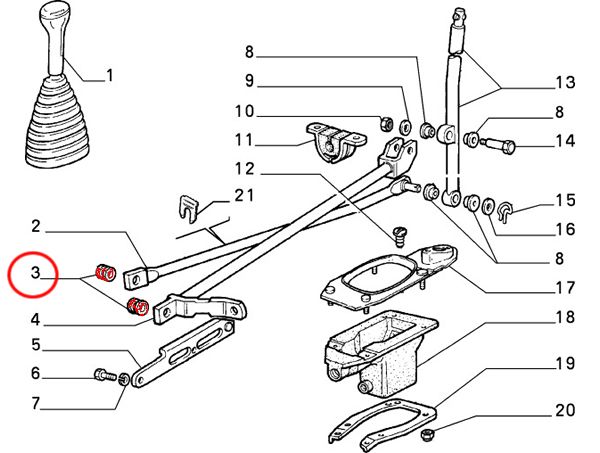 1
8
9
10
11
12
21
2
3
4
5
6
7
13
8
14
15
16
8
17
18
19
20