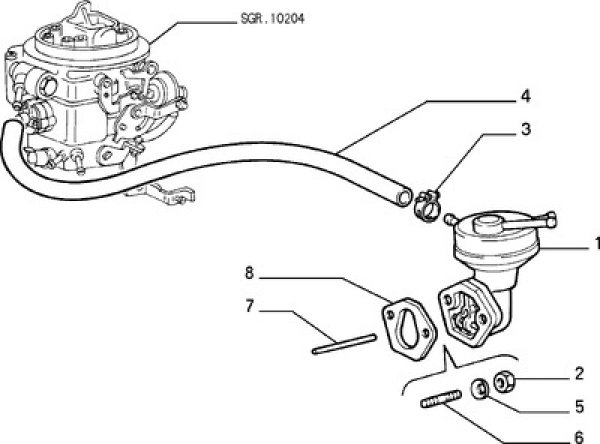 SGR.10204
4
3
1
8
7
2
5
6