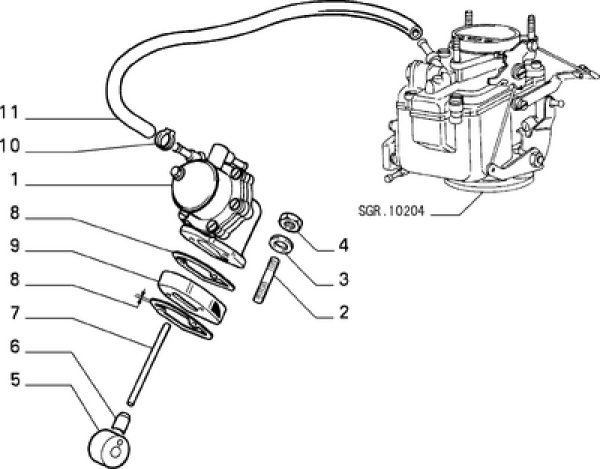 11
10
1
8
9
8
7
6
5
SGR.10204
4
3
2