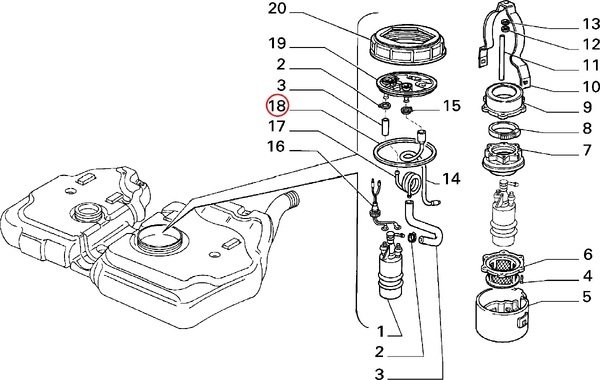 20
19
2
3
18
17
16
15
14
1
2
3
13
12
11
10
9
8
7
6
4
5