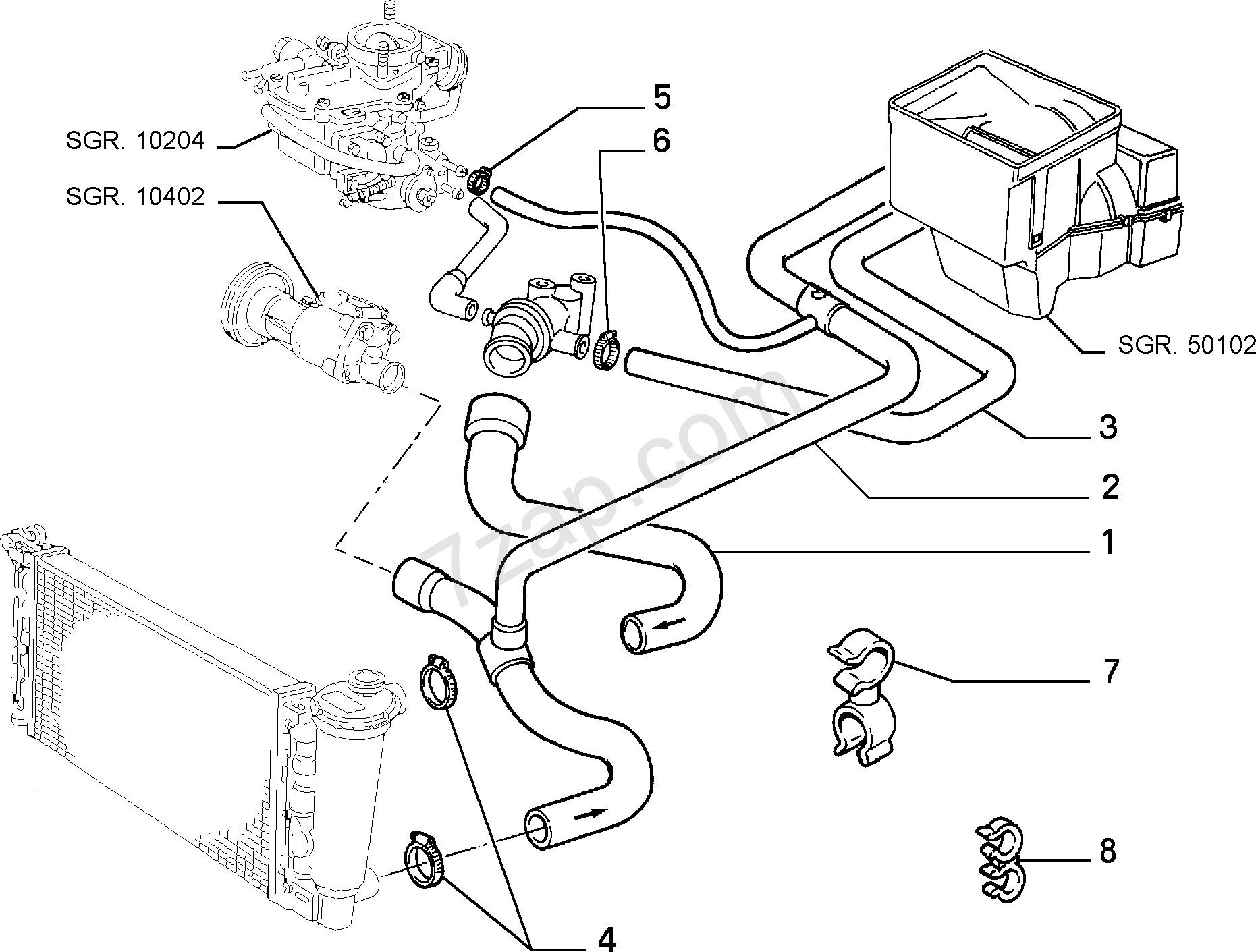 SGR. 10204
SGR. 10402
5
6
SGR. 50102
3
2
1
7
8
4
7zap.com